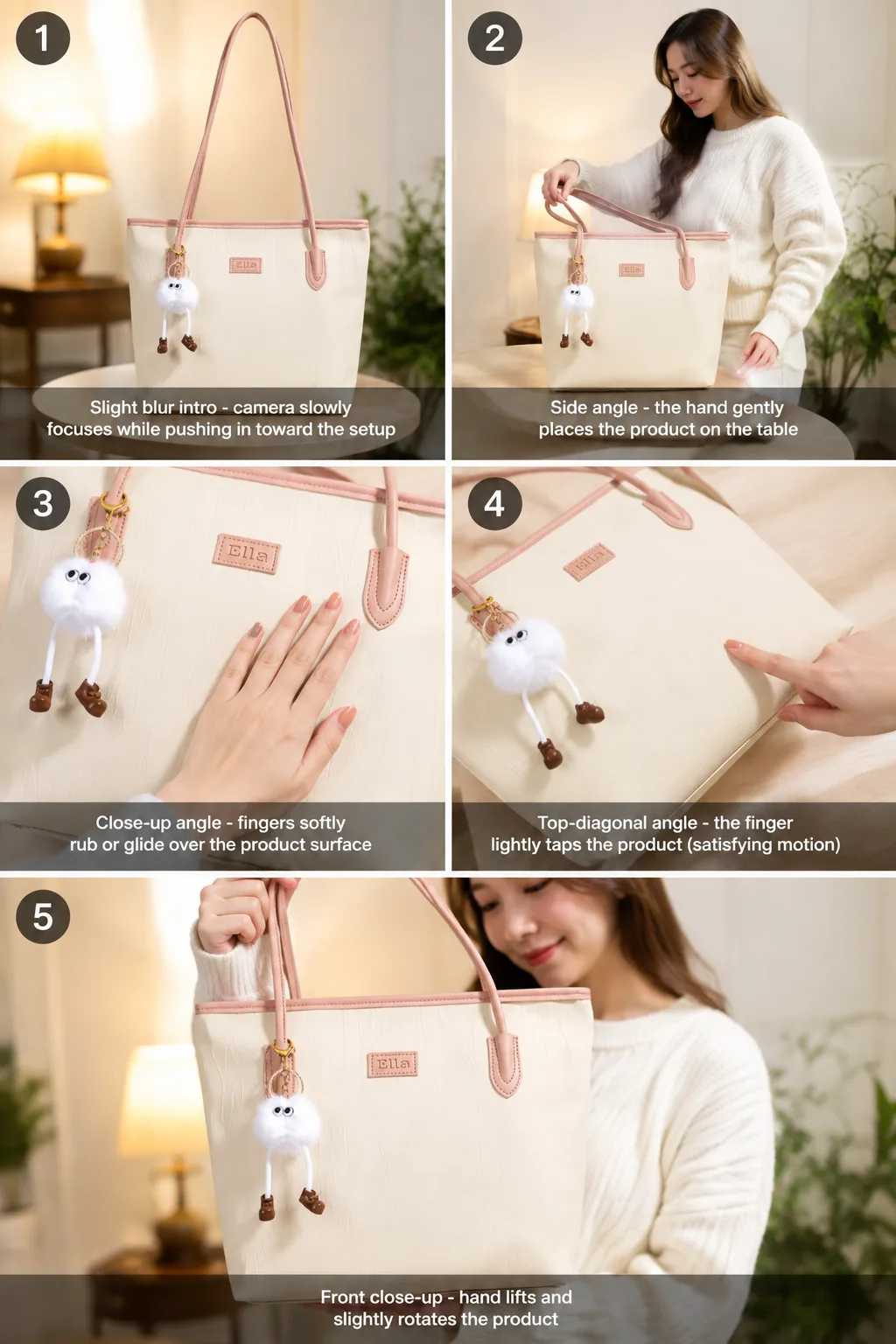 1

Ella

Slight blur intro - camera slowly focuses while pushing in toward the setup

2

Ella

Side angle - the hand gently places the product on the table

3

Ella

Close-up angle - fingers softly rub or glide over the product surface

4

Ella

Top-diagonal angle - the finger lightly taps the product (satisfying motion)

5

Ella

Front close-up - hand lifts and slightly rotates the product